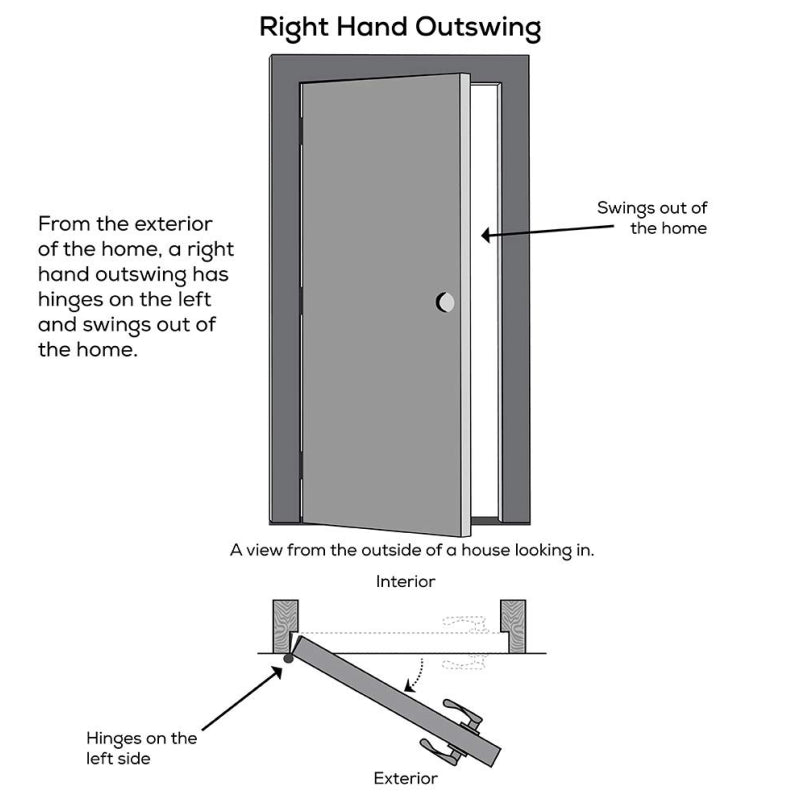 Right Hand Outswing

From the exterior of the home, a right hand outswing has hinges on the left and swings out of the home.

Swings out of the home

A view from the outside of a house looking in.

Interior

Hinges on the left side

Exterior